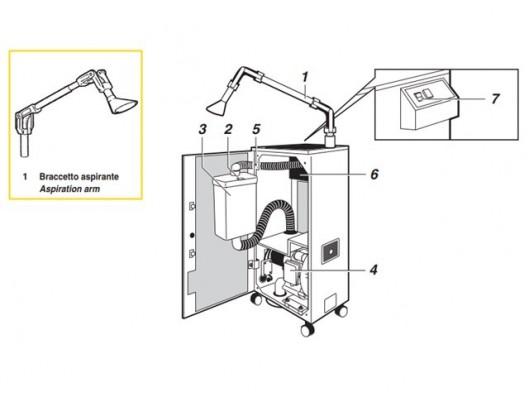 1 Braccetto aspirante
Aspiration arm

1

7

3 2 5

6

4